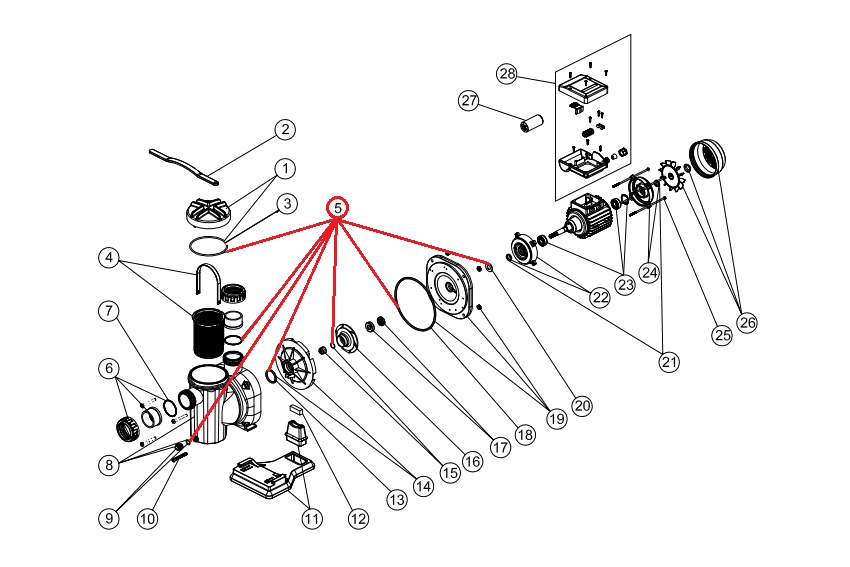 28
27
2
1
3
5
4
7
6
8
9
10
11
12
13
14
15
16
17
18
19
20
21
22
23
24
25
26