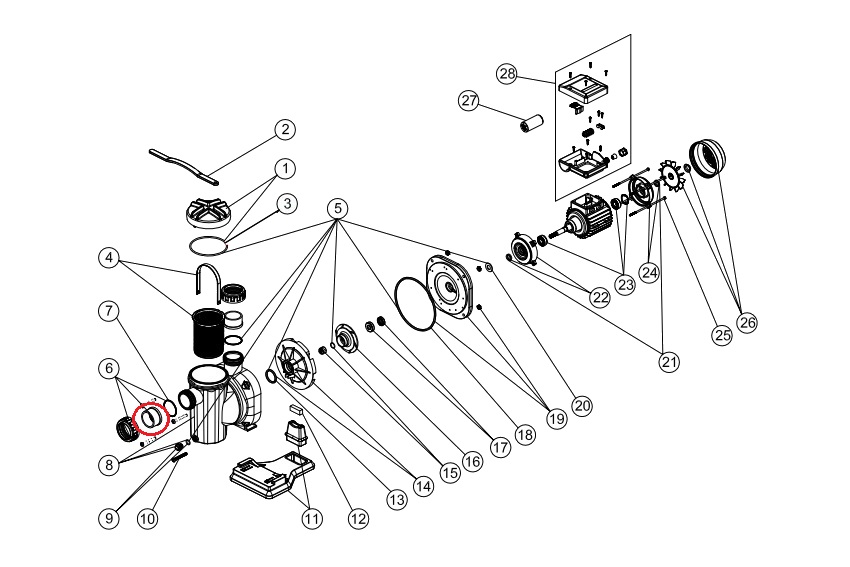 28
27
2
1
3
5
4
7
6
8
9
10
11
12
13
14
15
16
17
18
19
20
21
22
23
24
25
26