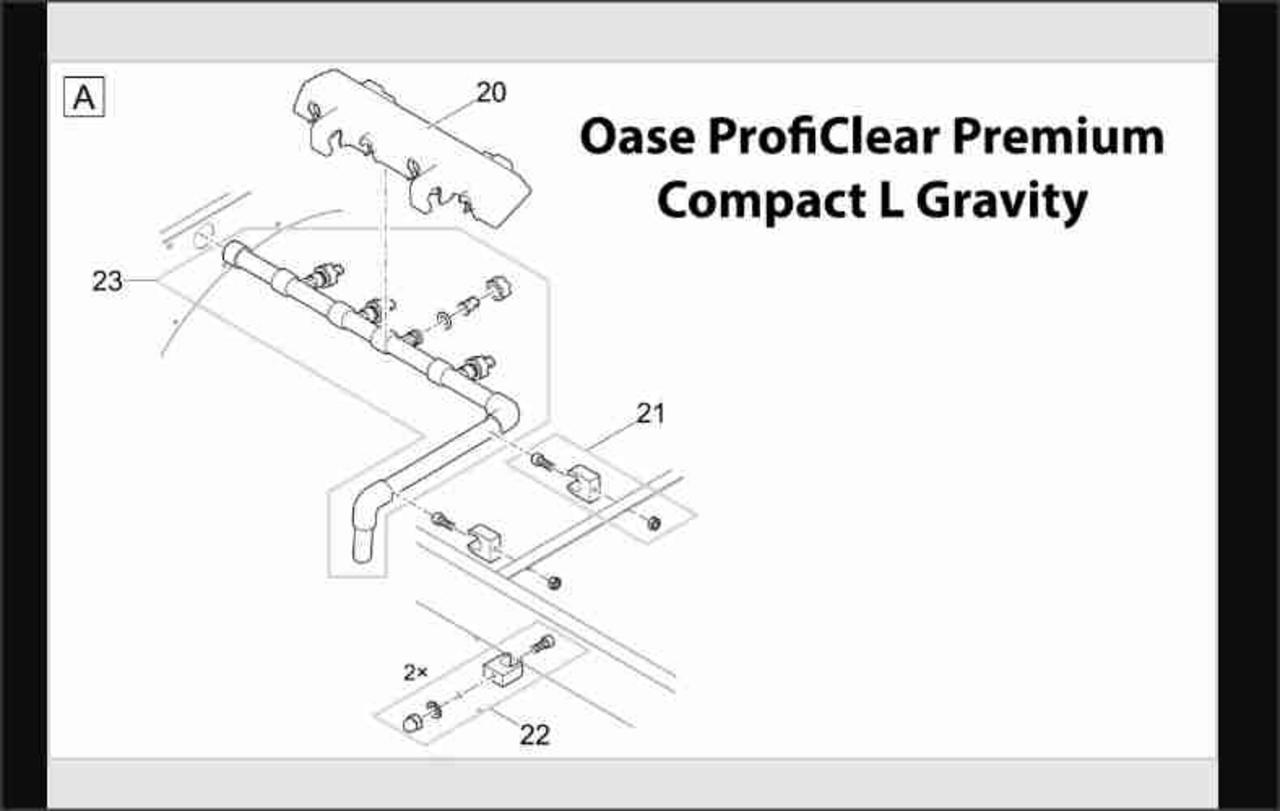 A

20

Oase ProfiClear Premium Compact L Gravity

23

21

2×

22